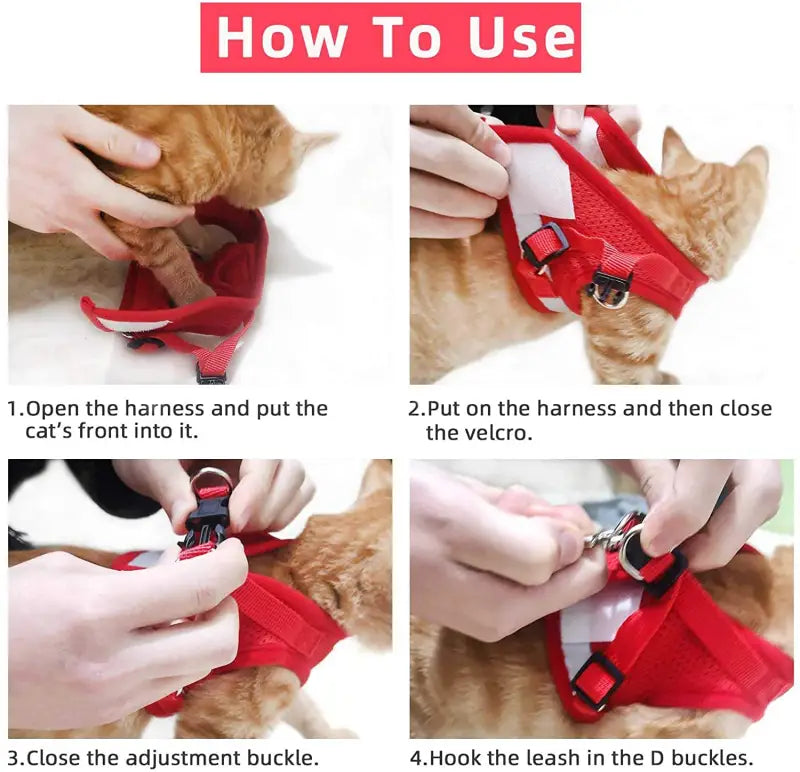 How To Use

1.Open the harness and put the cat's front into it.

2.Put on the harness and then close the velcro.

3.Close the adjustment buckle.

4.Hook the leash in the D buckles.