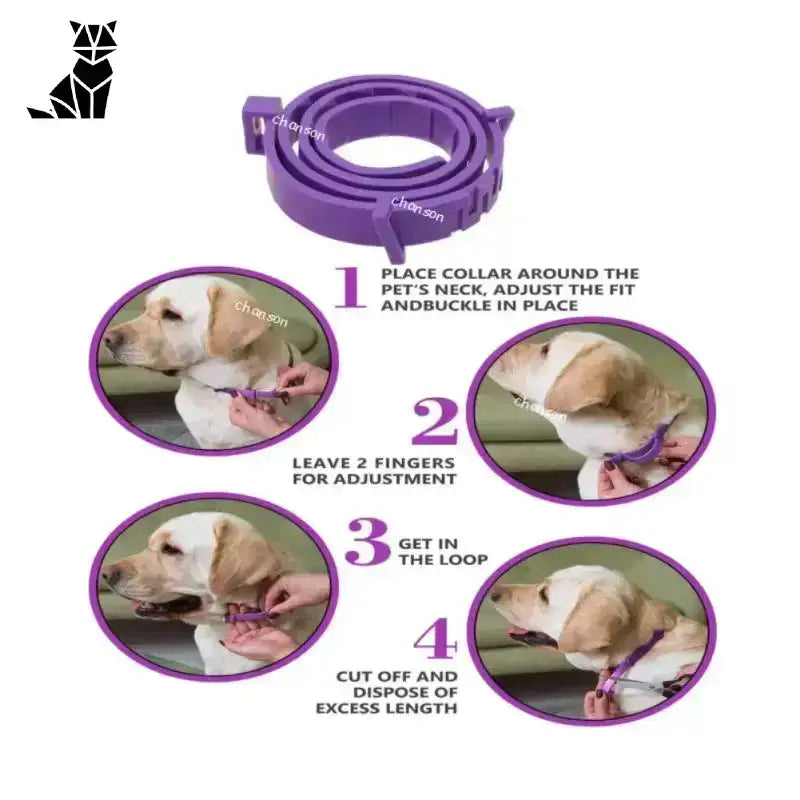 chanson

chanson

1 PLACE COLLAR AROUND THE PET'S NECK, ADJUST THE FIT ANDBUCKLE IN PLACE

chanson

chanson

2

LEAVE 2 FINGERS FOR ADJUSTMENT

3 GET IN THE LOOP

4

CUT OFF AND DISPOSE OF EXCESS LENGTH