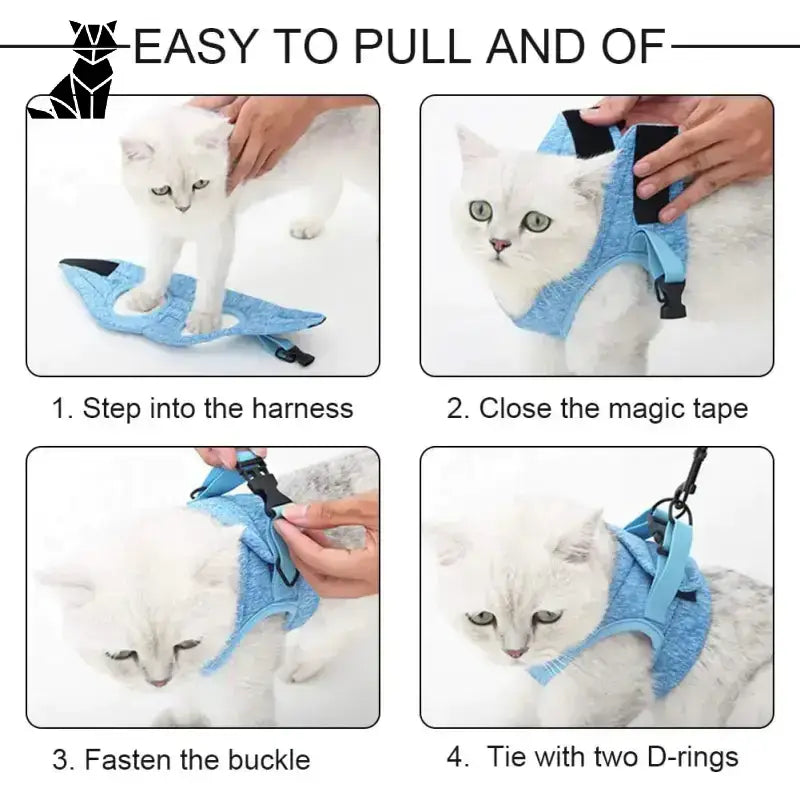 EASY TO PULL AND OF

1. Step into the harness

2. Close the magic tape

3. Fasten the buckle

4. Tie with two D-rings