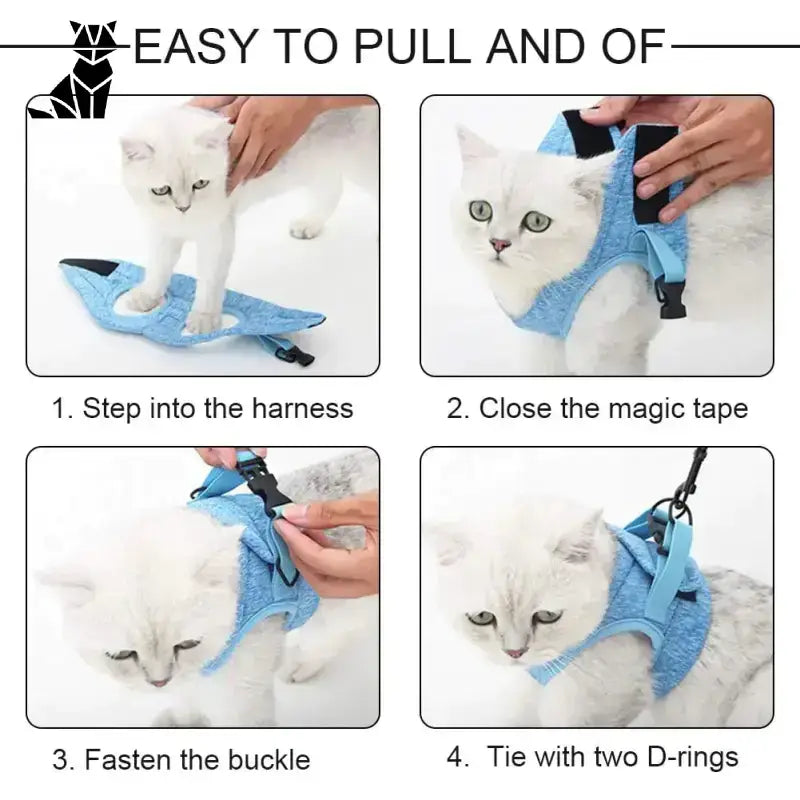 EASY TO PULL AND OF

1. Step into the harness

2. Close the magic tape

3. Fasten the buckle

4. Tie with two D-rings